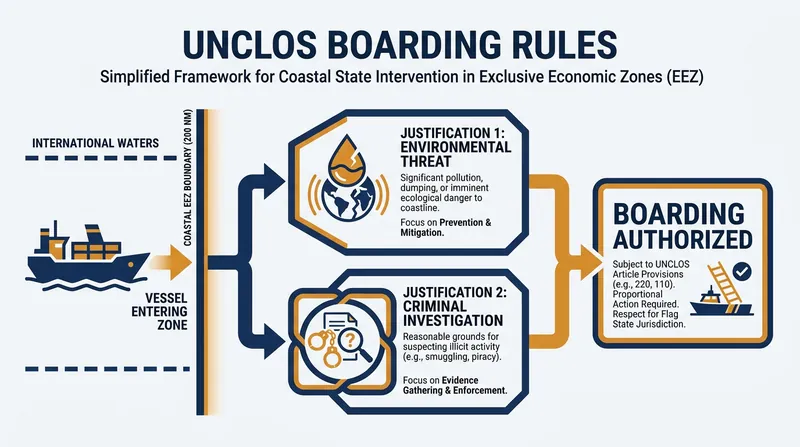 UNCLOS BOARDING RULES

Simplified Framework for Coastal State Intervention in Exclusive Economic Zones (EEZ)

INTERNATIONAL WATERS

COASTAL EEZ BOUNDARY (200 NM)

VESSEL ENTERING ZONE

JUSTIFICATION 1: ENVIRONMENTAL THREAT

Significant pollution, dumping, or imminent ecological danger to coastline.

Focus on Prevention & Mitigation.

JUSTIFICATION 2: CRIMINAL INVESTIGATION

Reasonable grounds for suspecting illicit activity (e.g., smuggling, piracy).

Focus on Evidence Gathering & Enforcement.

BOARDING AUTHORIZED

Subject to UNCLOS Article Provisions (e.g., 220, 110). Proportional Action Required. Respect for Flag State Jurisdiction.