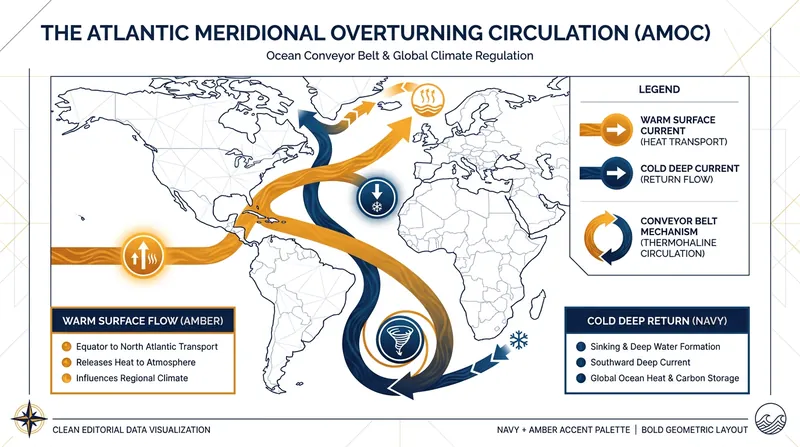 THE ATLANTIC MERIDIONAL OVERTURNING CIRCULATION (AMOC)

Ocean Conveyor Belt & Global Climate Regulation

LEGEND

WARM SURFACE CURRENT (HEAT TRANSPORT)

COLD DEEP CURRENT (RETURN FLOW)

CONVEYOR BELT MECHANISM (THERMOHALINE CIRCULATION)

WARM SURFACE FLOW (AMBER)

Equator to North Atlantic Transport

Releases Heat to Atmosphere

Influences Regional Climate

COLD DEEP RETURN (NAVY)

Sinking & Deep Water Formation

Southward Deep Current

Global Ocean Heat & Carbon Storage

CLEAN EDITORIAL DATA VISUALIZATION

NAVY + AMBER ACCENT PALETTE | BOLD GEOMETRIC LAYOUT