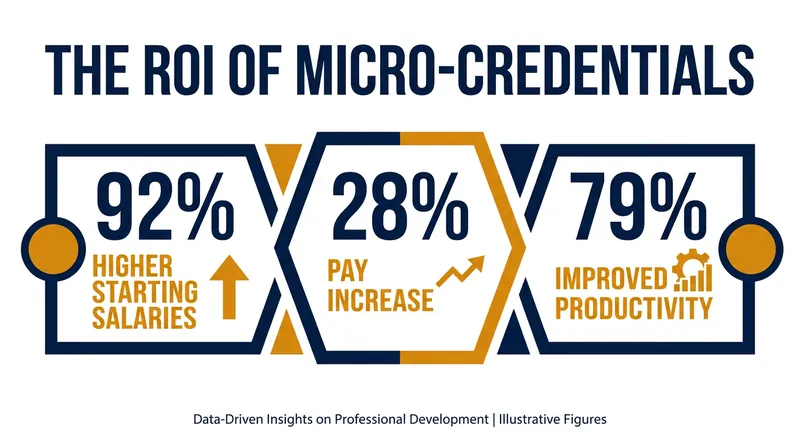 THE ROI OF MICRO-CREDENTIALS

92%
HIGHER STARTING SALARIES

28%
PAY INCREASE

79%
IMPROVED PRODUCTIVITY

Data-Driven Insights on Professional Development | Illustrative Figures