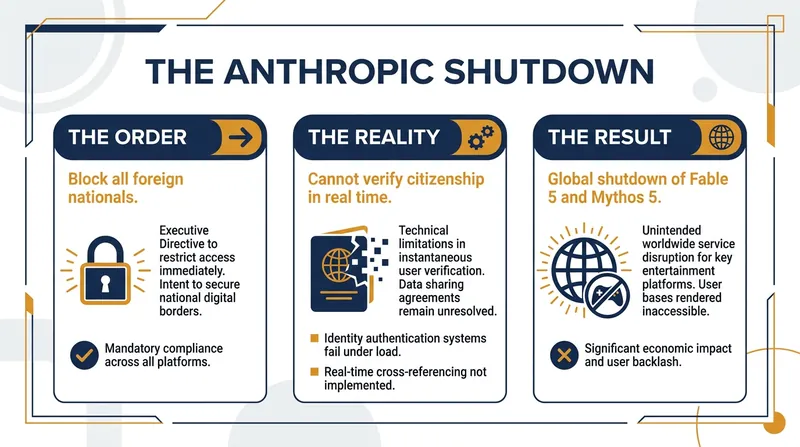 THE ANTHROPIC SHUTDOWN

THE ORDER

Block all foreign nationals.

Executive Directive to restrict access immediately. Intent to secure national digital borders.

Mandatory compliance across all platforms.

THE REALITY

Cannot verify citizenship in real time.

Technical limitations in instantaneous user verification. Data sharing agreements remain unresolved.

Identity authentication systems fail under load.

Real-time cross-referencing not implemented.

THE RESULT

Global shutdown of Fable 5 and Mythos 5.

Unintended worldwide service disruption for key entertainment platforms. User bases rendered inaccessible.

Significant economic impact and user backlash.