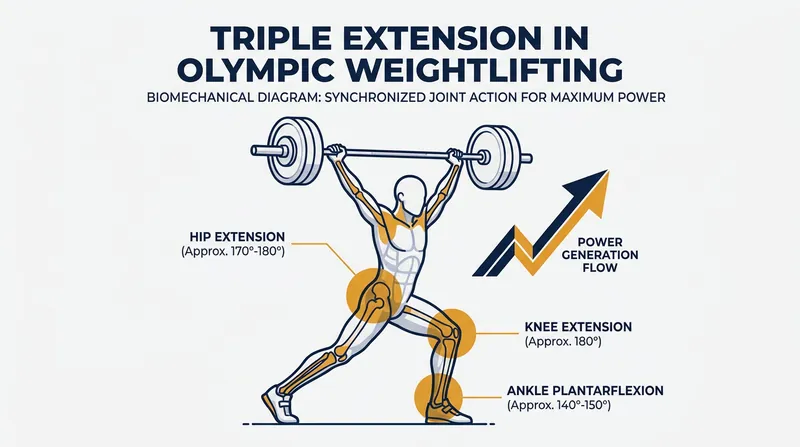 TRIPLE EXTENSION IN OLYMPIC WEIGHTLIFTING

BIOMECHANICAL DIAGRAM: SYNCHRONIZED JOINT ACTION FOR MAXIMUM POWER

HIP EXTENSION
(Approx. 170°-180°)

POWER GENERATION FLOW

KNEE EXTENSION
(Approx. 180°)

ANKLE PLANTARFLEXION
(Approx. 140°-150°)