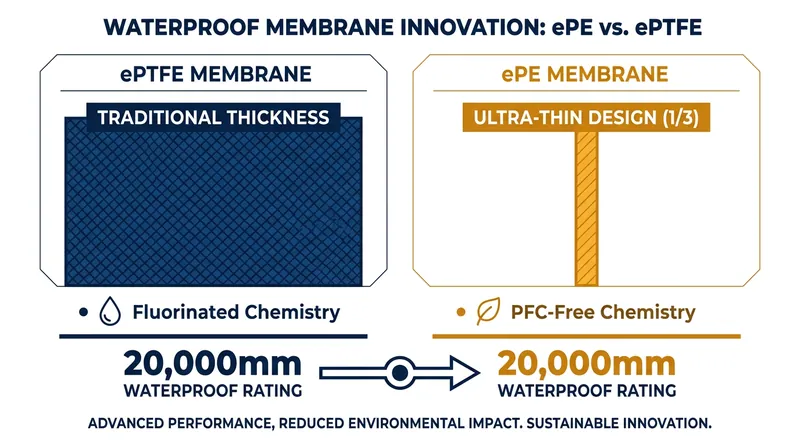 WATERPROOF MEMBRANE INNOVATION: ePE vs. ePTFE

ePTFE MEMBRANE

TRADITIONAL THICKNESS

• Fluorinated Chemistry

20,000mm
WATERPROOF RATING

ePE MEMBRANE

ULTRA-THIN DESIGN (1/3)

• PFC-Free Chemistry

20,000mm
WATERPROOF RATING

ADVANCED PERFORMANCE, REDUCED ENVIRONMENTAL IMPACT. SUSTAINABLE INNOVATION.