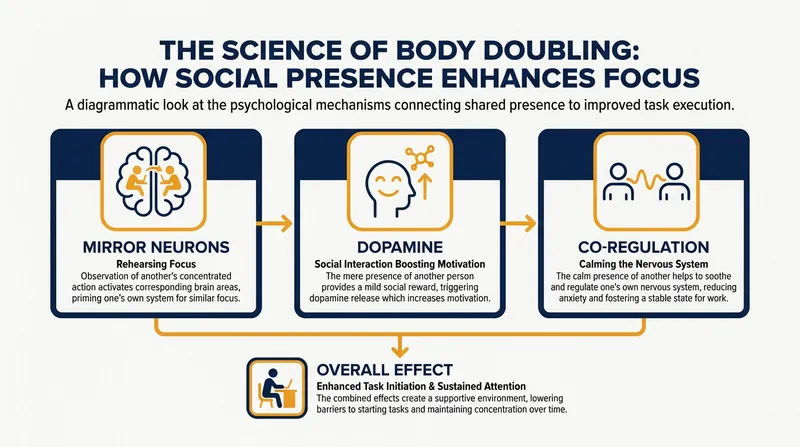 THE SCIENCE OF BODY DOUBLING: HOW SOCIAL PRESENCE ENHANCES FOCUS

A diagrammatic look at the psychological mechanisms connecting shared presence to improved task execution.

MIRROR NEURONS
Rehearsing Focus
Observation of another's concentrated action activates corresponding brain areas, priming one's own system for similar focus.

DOPAMINE
Social Interaction Boosting Motivation
The mere presence of another person provides a mild social reward, triggering dopamine release which increases motivation.

CO-REGULATION
Calming the Nervous System
The calm presence of another helps to soothe and regulate one's own nervous system, reducing anxiety and fostering a stable state for work.

OVERALL EFFECT
Enhanced Task Initiation & Sustained Attention
The combined effects create a supportive environment, lowering barriers to starting tasks and maintaining concentration over time.