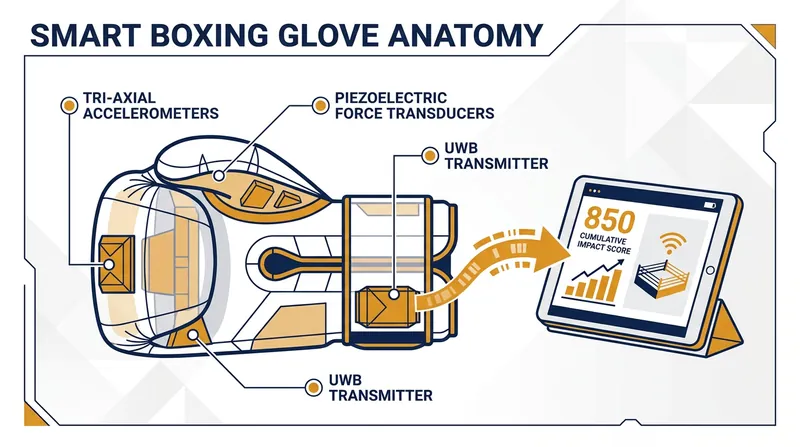 SMART BOXING GLOVE ANATOMY

TRI-AXIAL ACCELEROMETERS

PIEZOELECTRIC FORCE TRANSDUCERS

UWB TRANSMITTER

850
CUMULATIVE IMPACT SCORE

UWB TRANSMITTER