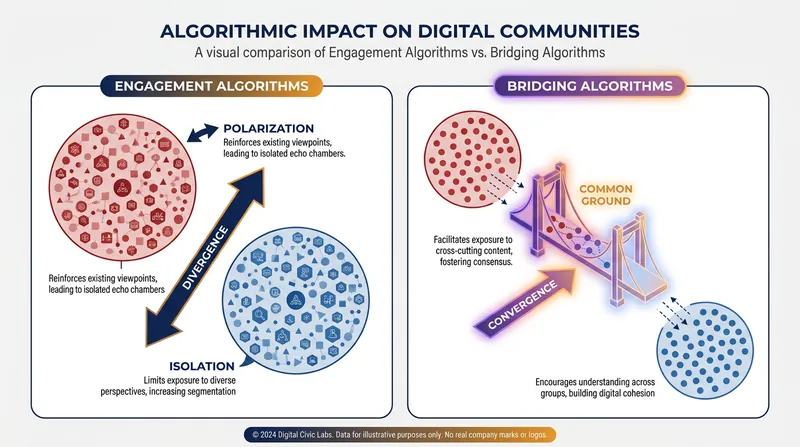 ALGORITHMIC IMPACT ON DIGITAL COMMUNITIES

A visual comparison of Engagement Algorithms vs. Bridging Algorithms

ENGAGEMENT ALGORITHMS

POLARIZATION
Reinforces existing viewpoints, leading to isolated echo chambers.

DIVERGENCE

Reinforces existing viewpoints, leading to isolated echo chambers

ISOLATION
Limits exposure to diverse perspectives, increasing segmentation

BRIDGING ALGORITHMS

COMMON GROUND

Facilitates exposure to cross-cutting content, fostering consensus.

CONVERGENCE

Encourages understanding across groups, building digital cohesion

© 2024 Digital Civic Labs. Data for illustrative purposes only. No real company marks or logos.