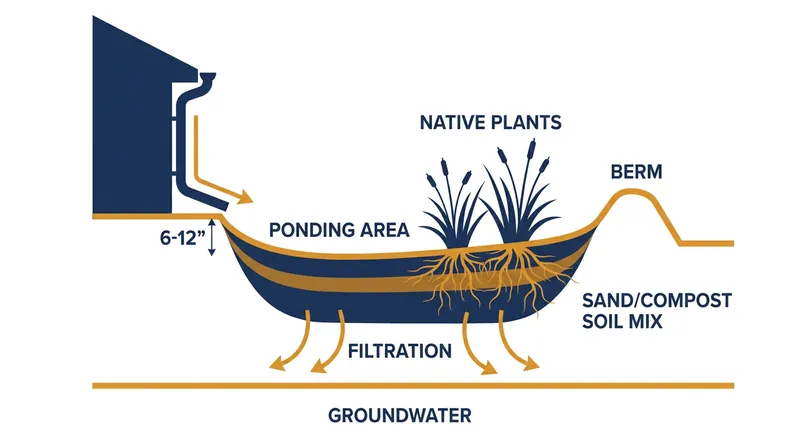 NATIVE PLANTS

BERM

6-12"

PONDING AREA

SAND/COMPOST SOIL MIX

FILTRATION

GROUNDWATER