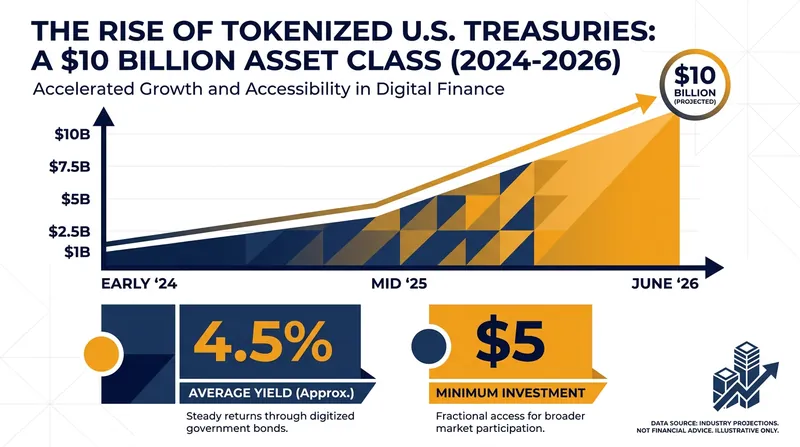 THE RISE OF TOKENIZED U.S. TREASURIES: A $10 BILLION ASSET CLASS (2024-2026)

Accelerated Growth and Accessibility in Digital Finance

$10 BILLION (PROJECTED)

$10B
$7.5B
$5B
$2.5B
$1B

EARLY '24
MID '25
JUNE '26

4.5%
AVERAGE YIELD (Approx.)
Steady returns through digitized government bonds.

$5
MINIMUM INVESTMENT
Fractional access for broader market participation.

DATA SOURCE: INDUSTRY PROJECTIONS. NOT FINANCIAL ADVICE. ILLUSTRATIVE ONLY.