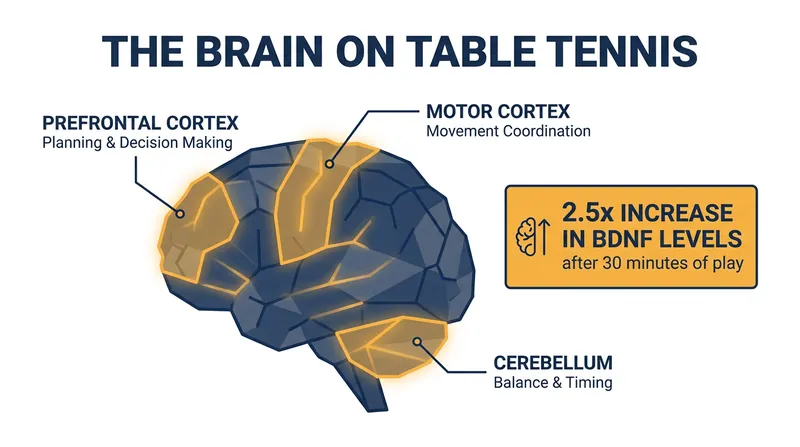 THE BRAIN ON TABLE TENNIS

PREFRONTAL CORTEX
Planning & Decision Making

MOTOR CORTEX
Movement Coordination

2.5x INCREASE IN BDNF LEVELS
after 30 minutes of play

CEREBELLUM
Balance & Timing