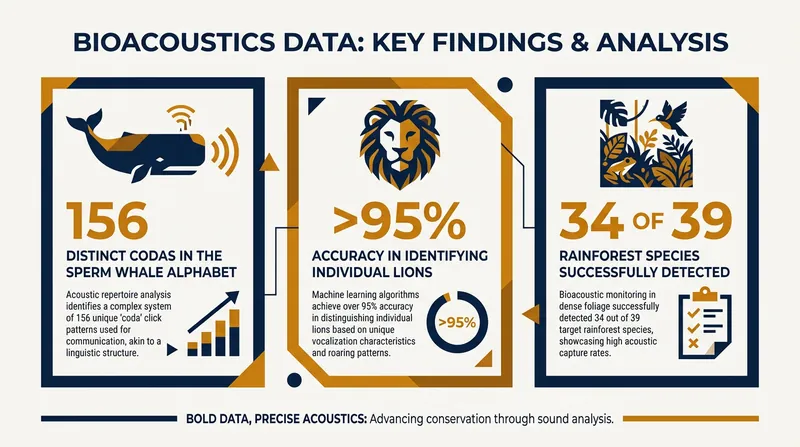 BIOACOUSTICS DATA: KEY FINDINGS & ANALYSIS

156

DISTINCT CODAS IN THE SPERM WHALE ALPHABET

Acoustic repertoire analysis identifies a complex system of 156 unique 'coda' click patterns used for communication, akin to a linguistic structure.

>95%

ACCURACY IN IDENTIFYING INDIVIDUAL LIONS

Machine learning algorithms achieve over 95% accuracy in distinguishing individual lions based on unique vocalization characteristics and roaring patterns.

>95%

34 OF 39

RAINFOREST SPECIES SUCCESSFULLY DETECTED

Bioacoustic monitoring in dense foliage successfully detected 34 out of 39 target rainforest species, showcasing high acoustic capture rates.

BOLD DATA, PRECISE ACOUSTICS: Advancing conservation through sound analysis.