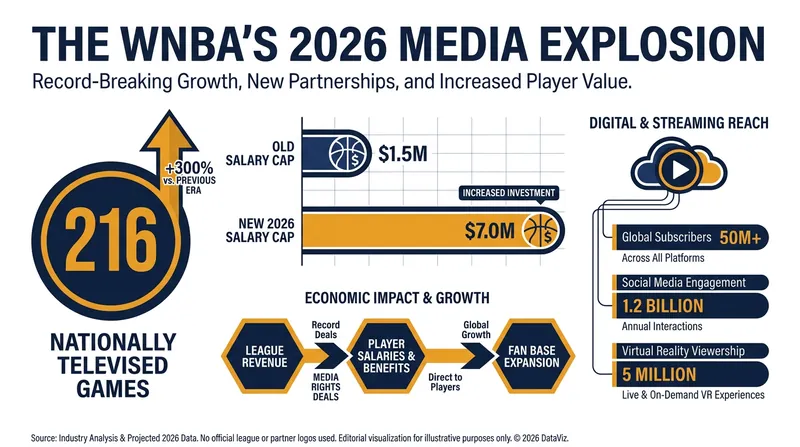 THE WNBA'S 2026 MEDIA EXPLOSION

Record-Breaking Growth, New Partnerships, and Increased Player Value.

+300% vs. PREVIOUS ERA

216

NATIONALLY TELEVISED GAMES

OLD SALARY CAP

$1.5M

INCREASED INVESTMENT

NEW 2026 SALARY CAP

$7.0M

ECONOMIC IMPACT & GROWTH

LEAGUE REVENUE

Record Deals

MEDIA RIGHTS DEALS

PLAYER SALARIES & BENEFITS

Global Growth

Direct to Players

FAN BASE EXPANSION

DIGITAL & STREAMING REACH

Global Subscribers 50M+

Across All Platforms

Social Media Engagement

1.2 BILLION

Annual Interactions

Virtual Reality Viewership

5 MILLION

Live & On-Demand VR Experiences

Source: Industry Analysis & Projected 2026 Data. No official league or partner logos used. Editorial visualization for illustrative purposes only. © 2026 DataViz.