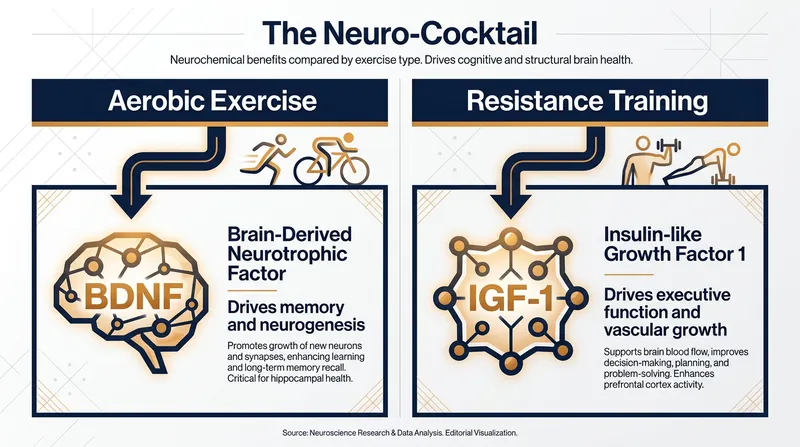 The Neuro-Cocktail

Neurochemical benefits compared by exercise type. Drives cognitive and structural brain health.

Aerobic Exercise

BDNF

Brain-Derived Neurotrophic Factor

Drives memory and neurogenesis

Promotes growth of new neurons and synapses, enhancing learning and long-term memory recall. Critical for hippocampal health.

Resistance Training

IGF-1

Insulin-like Growth Factor 1

Drives executive function and vascular growth

Supports brain blood flow, improves decision-making, planning, and problem-solving. Enhances prefrontal cortex activity.

Source: Neuroscience Research & Data Analysis. Editorial Visualization.