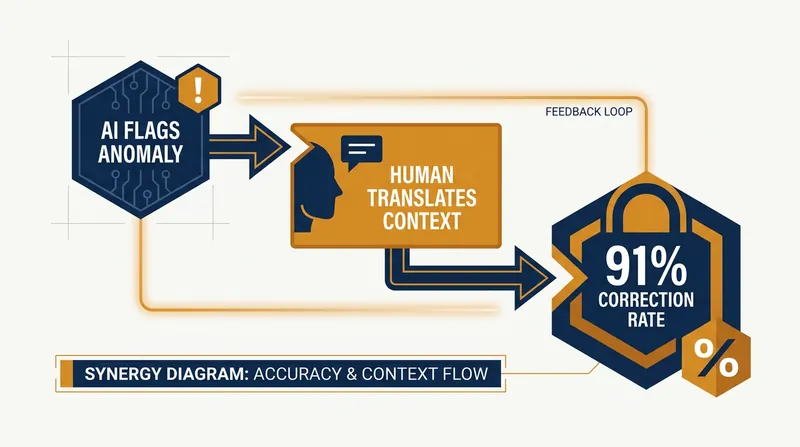 !

AI FLAGS ANOMALY

FEEDBACK LOOP

HUMAN TRANSLATES CONTEXT

91%
CORRECTION RATE

%

SYNERGY DIAGRAM: ACCURACY & CONTEXT FLOW