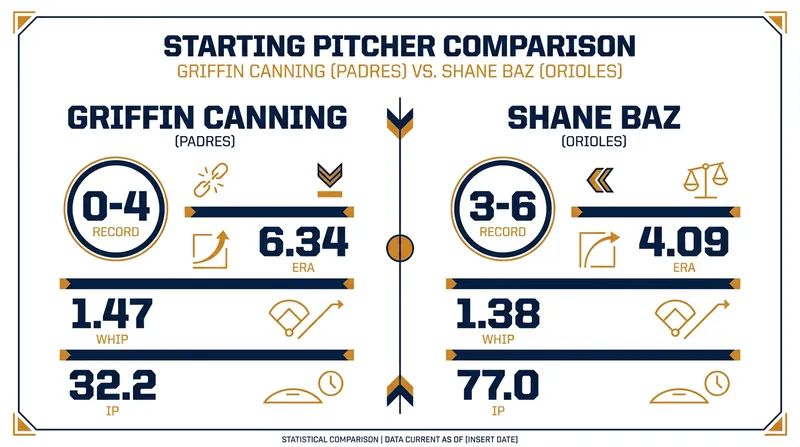 STARTING PITCHER COMPARISON
GRIFFIN CANNING (PADRES) VS. SHANE BAZ (ORIOLES)

GRIFFIN CANNING
(PADRES)

0-4
RECORD

6.34
ERA

1.47
WHIP

32.2
IP

SHANE BAZ
(ORIOLES)

3-6
RECORD

4.09
ERA

1.38
WHIP

77.0
IP

STATISTICAL COMPARISON | DATA CURRENT AS OF (INSERT DATE)