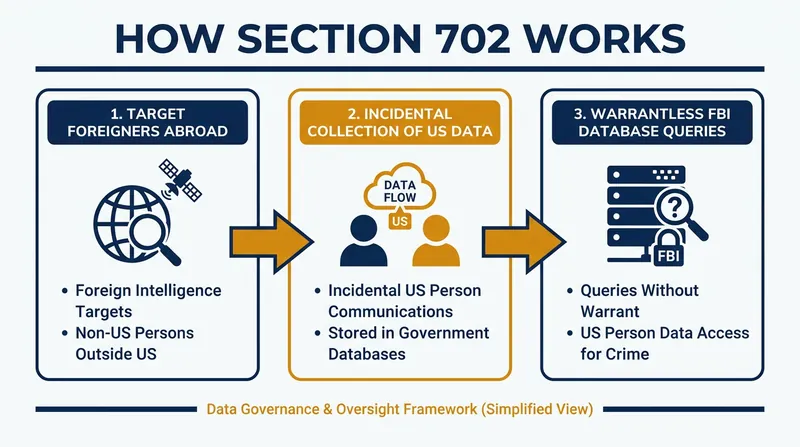 HOW SECTION 702 WORKS

1. TARGET FOREIGNERS ABROAD

• Foreign Intelligence Targets
• Non-US Persons Outside US

2. INCIDENTAL COLLECTION OF US DATA

DATA FLOW
US

• Incidental US Person Communications
• Stored in Government Databases

3. WARRANTLESS FBI DATABASE QUERIES

FBI

• Queries Without Warrant
• US Person Data Access for Crime

Data Governance & Oversight Framework (Simplified View)