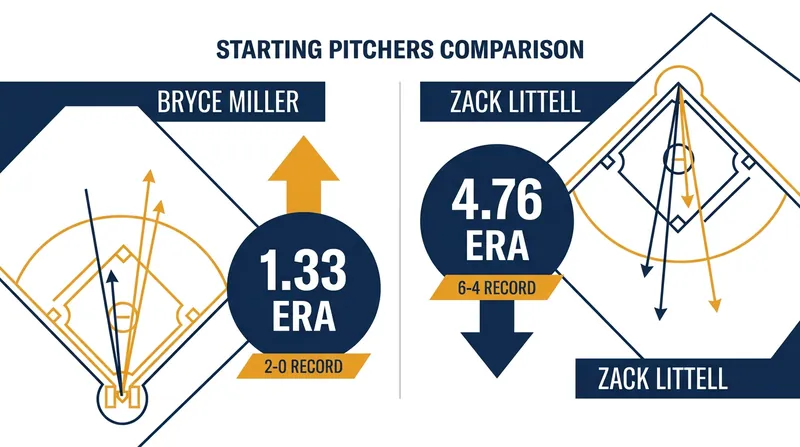 STARTING PITCHERS COMPARISON

BRYCE MILLER

1.33
ERA

2-0 RECORD

ZACK LITTELL

4.76
ERA

6-4 RECORD

ZACK LITTELL