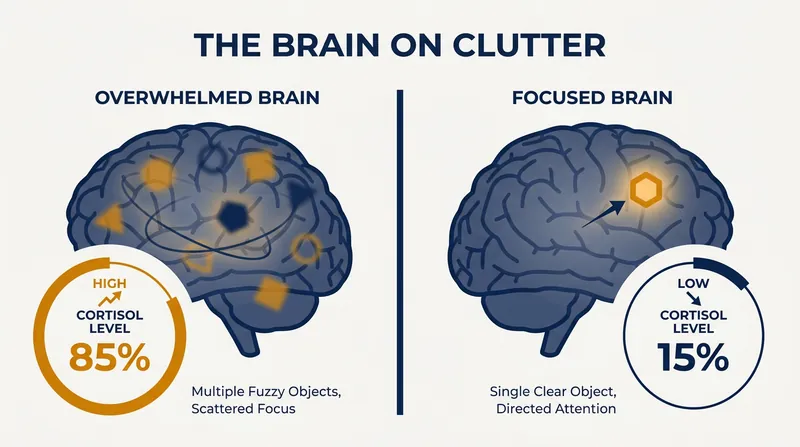 THE BRAIN ON CLUTTER

OVERWHELMED BRAIN

HIGH
CORTISOL LEVEL
85%

Multiple Fuzzy Objects, Scattered Focus

FOCUSED BRAIN

LOW
CORTISOL LEVEL
15%

Single Clear Object, Directed Attention