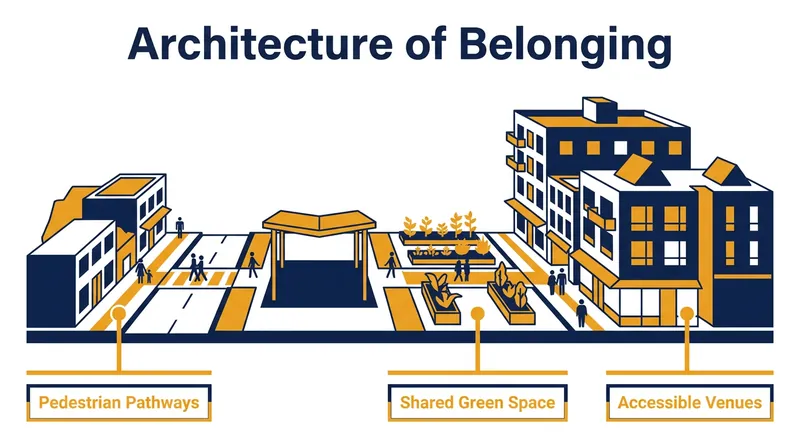 Architecture of Belonging

Pedestrian Pathways

Shared Green Space

Accessible Venues