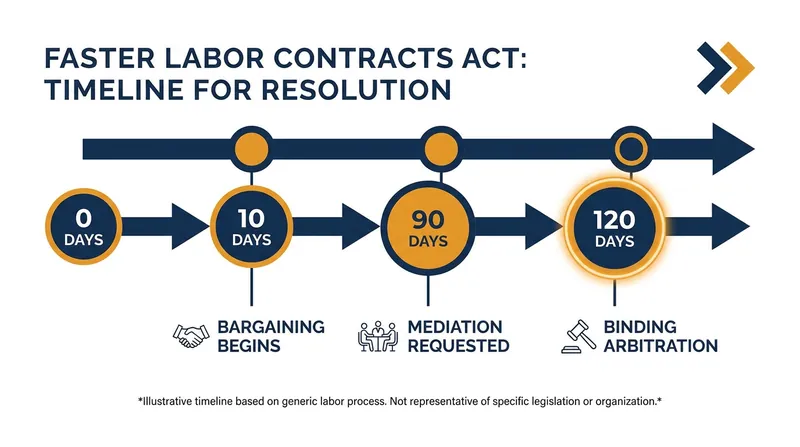 FASTER LABOR CONTRACTS ACT: TIMELINE FOR RESOLUTION

0 DAYS

10 DAYS

90 DAYS

120 DAYS

BARGAINING BEGINS

MEDIATION REQUESTED

BINDING ARBITRATION

*Illustrative timeline based on generic labor process. Not representative of specific legislation or organization.*