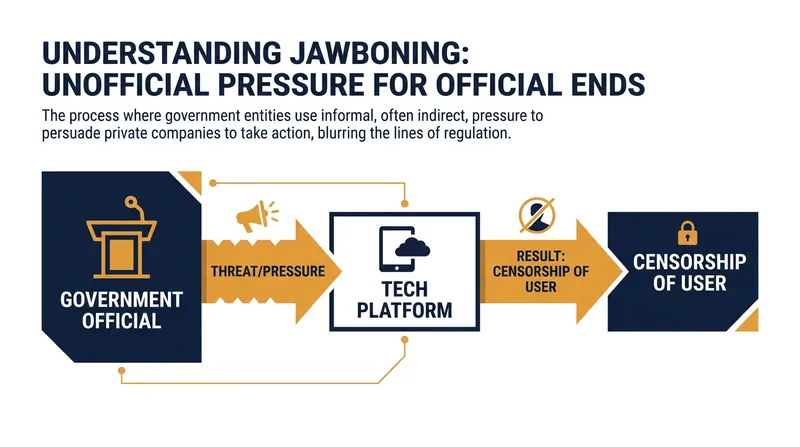 UNDERSTANDING JAWBONING: UNOFFICIAL PRESSURE FOR OFFICIAL ENDS

The process where government entities use informal, often indirect, pressure to persuade private companies to take action, blurring the lines of regulation.

GOVERNMENT OFFICIAL

THREAT/PRESSURE

TECH PLATFORM

RESULT: CENSORSHIP OF USER

CENSORSHIP OF USER