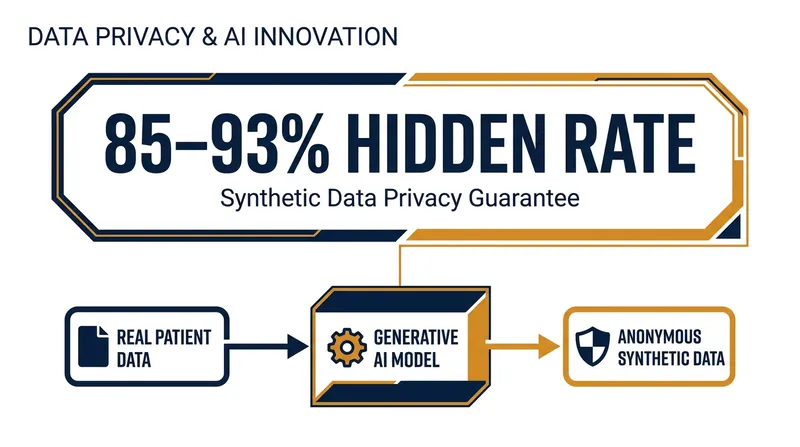 DATA PRIVACY & AI INNOVATION

85–93% HIDDEN RATE

Synthetic Data Privacy Guarantee

REAL PATIENT DATA

GENERATIVE AI MODEL

ANONYMOUS SYNTHETIC DATA