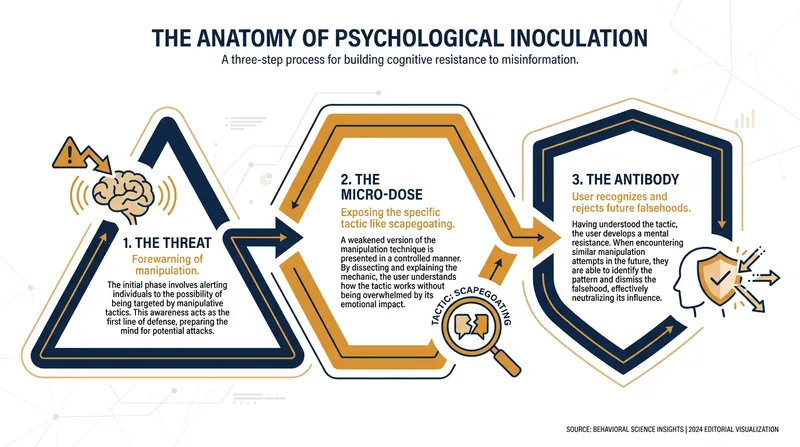 THE ANATOMY OF PSYCHOLOGICAL INOCULATION

A three-step process for building cognitive resistance to misinformation.

1. THE THREAT

Forewarning of manipulation.

The initial phase involves alerting individuals to the possibility of being targeted by manipulative tactics. This awareness acts as the first line of defense, preparing the mind for potential attacks.

2. THE MICRO-DOSE

Exposing the specific tactic like scapegoating.

A weakened version of the manipulation technique is presented in a controlled manner. By dissecting and explaining the mechanic, the user understands how the tactic works without being overwhelmed by its emotional impact.

TACTIC: SCAPEGOATING

3. THE ANTIBODY

User recognizes and rejects future falsehoods.

Having understood the tactic, the user develops a mental resistance. When encountering similar manipulation attempts in the future, they are able to identify the pattern and dismiss the falsehood, effectively neutralizing its influence.

SOURCE: BEHAVIORAL SCIENCE INSIGHTS | 2024 EDITORIAL VISUALIZATION