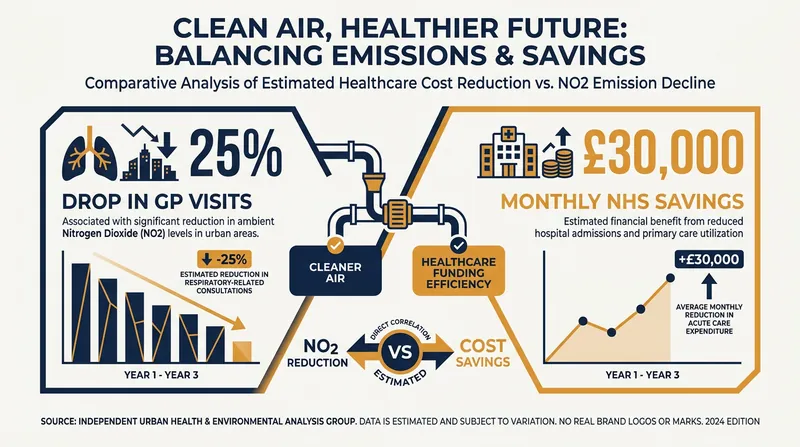 CLEAN AIR, HEALTHIER FUTURE: BALANCING EMISSIONS & SAVINGS

Comparative Analysis of Estimated Healthcare Cost Reduction vs. NO2 Emission Decline

25%

DROP IN GP VISITS

Associated with significant reduction in ambient Nitrogen Dioxide (NO2) levels in urban areas.

-25%

ESTIMATED REDUCTION IN RESPIRATORY-RELATED CONSULTATIONS

YEAR 1 - YEAR 3

CLEANER AIR

HEALTHCARE FUNDING EFFICIENCY

$NO_2$ REDUCTION

DIRECT CORRELATION

VS

ESTIMATED

COST SAVINGS

£30,000

MONTHLY NHS SAVINGS

Estimated financial benefit from reduced hospital admissions and primary care utilization

+£30,000

AVERAGE MONTHLY REDUCTION IN ACUTE CARE EXPENDITURE

YEAR 1 - YEAR 3

SOURCE: INDEPENDENT URBAN HEALTH & ENVIRONMENTAL ANALYSIS GROUP. DATA IS ESTIMATED AND SUBJECT TO VARIATION. NO REAL BRAND LOGOS OR MARKS. 2024 EDITION