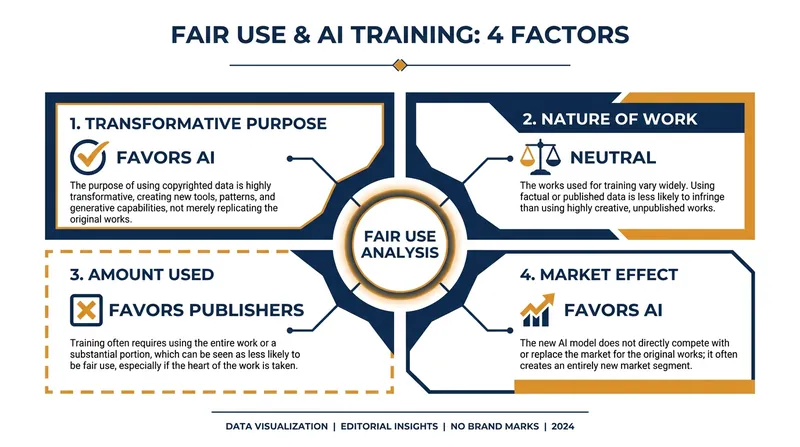 FAIR USE & AI TRAINING: 4 FACTORS

1. TRANSFORMATIVE PURPOSE

FAVORS AI

The purpose of using copyrighted data is highly transformative, creating new tools, patterns, and generative capabilities, not merely replicating the original works.

2. NATURE OF WORK

NEUTRAL

The works used for training vary widely. Using factual or published data is less likely to infringe than using highly creative, unpublished works.

FAIR USE ANALYSIS

3. AMOUNT USED

FAVORS PUBLISHERS

Training often requires using the entire work or a substantial portion, which can be seen as less likely to be fair use, especially if the heart of the work is taken.

4. MARKET EFFECT

FAVORS AI

The new AI model does not directly compete with or replace the market for the original works; it often creates an entirely new market segment.

DATA VISUALIZATION | EDITORIAL INSIGHTS | NO BRAND MARKS | 2024