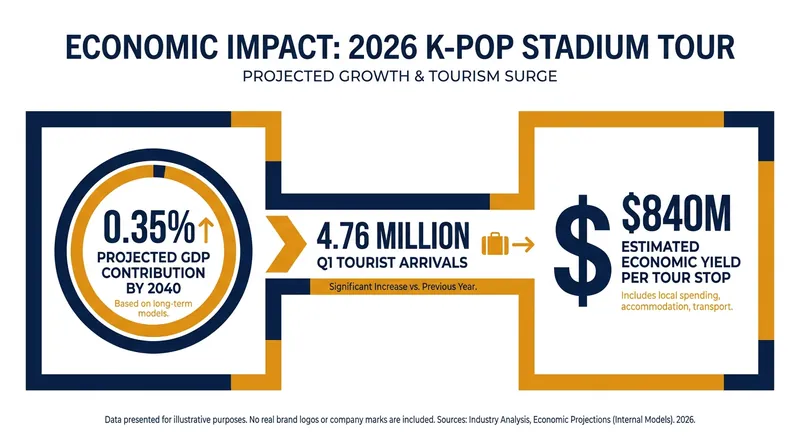 ECONOMIC IMPACT: 2026 K-POP STADIUM TOUR

PROJECTED GROWTH & TOURISM SURGE

0.35%↑

PROJECTED GDP CONTRIBUTION BY 2040

Based on long-term models.

4.76 MILLION

Q1 TOURIST ARRIVALS

Significant Increase vs. Previous Year.

$

$840M

ESTIMATED ECONOMIC YIELD PER TOUR STOP

Includes local spending, accommodation, transport.

Data presented for illustrative purposes. No real brand logos or company marks are included. Sources: Industry Analysis, Economic Projections (Internal Models). 2026.