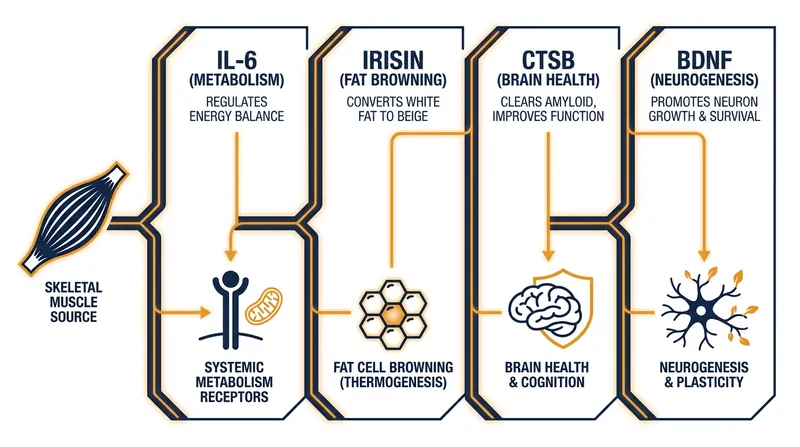 SKELETAL MUSCLE SOURCE

IL-6 (METABOLISM)

REGULATES ENERGY BALANCE

SYSTEMIC METABOLISM RECEPTORS

IRISIN (FAT BROWNING)

CONVERTS WHITE FAT TO BEIGE

FAT CELL BROWNING (THERMOGENESIS)

CTSB (BRAIN HEALTH)

CLEARS AMYLOID, IMPROVES FUNCTION

BRAIN HEALTH & COGNITION

BDNF (NEUROGENESIS)

PROMOTES NEURON GROWTH & SURVIVAL

NEUROGENESIS & PLASTICITY