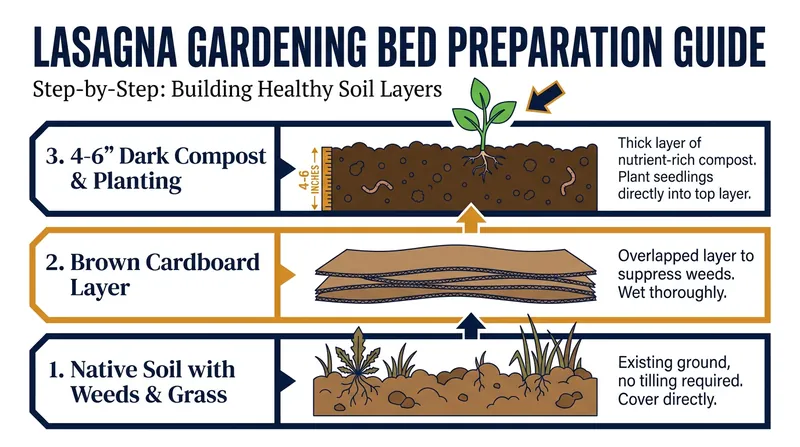 LASAGNA GARDENING BED PREPARATION GUIDE

Step-by-Step: Building Healthy Soil Layers

3. 4-6" Dark Compost & Planting

4-6 INCHES

Thick layer of nutrient-rich compost. Plant seedlings directly into top layer.

2. Brown Cardboard Layer

Overlapped layer to suppress weeds. Wet thoroughly.

1. Native Soil with Weeds & Grass

Existing ground, no tilling required. Cover directly.