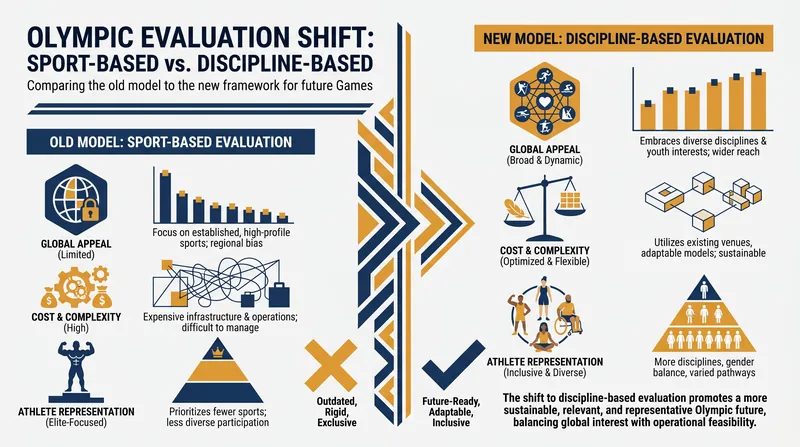 OLYMPIC EVALUATION SHIFT: SPORT-BASED vs. DISCIPLINE-BASED

Comparing the old model to the new framework for future Games

OLD MODEL: SPORT-BASED EVALUATION

GLOBAL APPEAL
(Limited)

Focus on established, high-profile sports; regional bias

COST & COMPLEXITY
(High)

Expensive infrastructure & operations; difficult to manage

ATHLETE REPRESENTATION
(Elite-Focused)

Prioritizes fewer sports; less diverse participation

Outdated, Rigid, Exclusive

Future-Ready, Adaptable, Inclusive

NEW MODEL: DISCIPLINE-BASED EVALUATION

GLOBAL APPEAL
(Broad & Dynamic)

Embraces diverse disciplines & youth interests; wider reach

COST & COMPLEXITY
(Optimized & Flexible)

Utilizes existing venues, adaptable models; sustainable

ATHLETE REPRESENTATION
(Inclusive & Diverse)

More disciplines, gender balance, varied pathways

The shift to discipline-based evaluation promotes a more sustainable, relevant, and representative Olympic future, balancing global interest with operational feasibility.