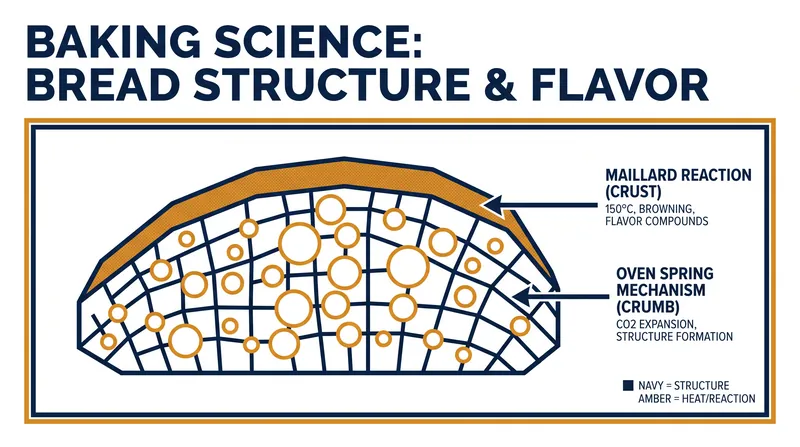 BAKING SCIENCE:
BREAD STRUCTURE & FLAVOR

MAILLARD REACTION (CRUST)
150°C, BROWNING, FLAVOR COMPOUNDS

OVEN SPRING MECHANISM (CRUMB)
CO2 EXPANSION, STRUCTURE FORMATION

NAVY = STRUCTURE
AMBER = HEAT/REACTION