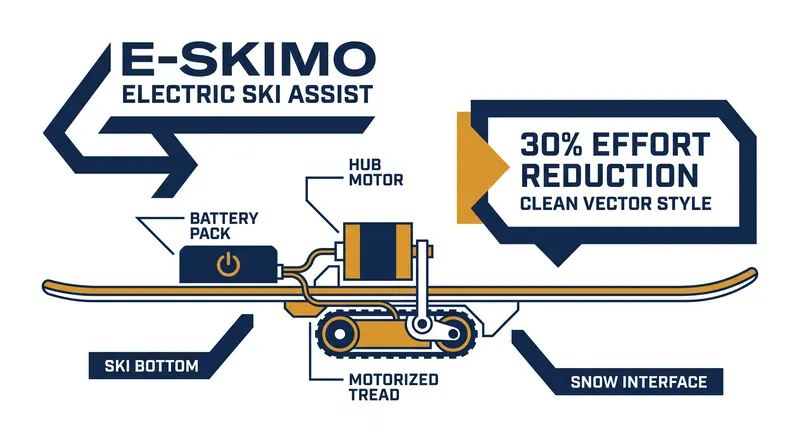 E-SKIMO
ELECTRIC SKI ASSIST

30% EFFORT REDUCTION
CLEAN VECTOR STYLE

HUB MOTOR

BATTERY PACK

SKI BOTTOM

MOTORIZED TREAD

SNOW INTERFACE