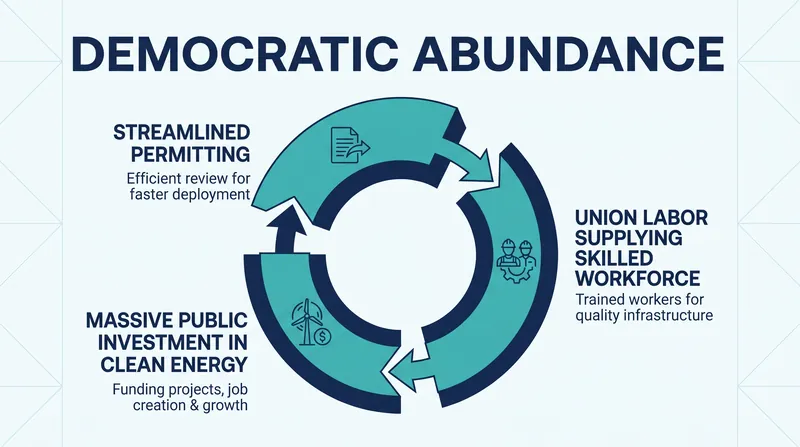 DEMOCRATIC ABUNDANCE

STREAMLINED PERMITTING
Efficient review for faster deployment

UNION LABOR SUPPLYING SKILLED WORKFORCE
Trained workers for quality infrastructure

MASSIVE PUBLIC INVESTMENT IN CLEAN ENERGY
Funding projects, job creation & growth