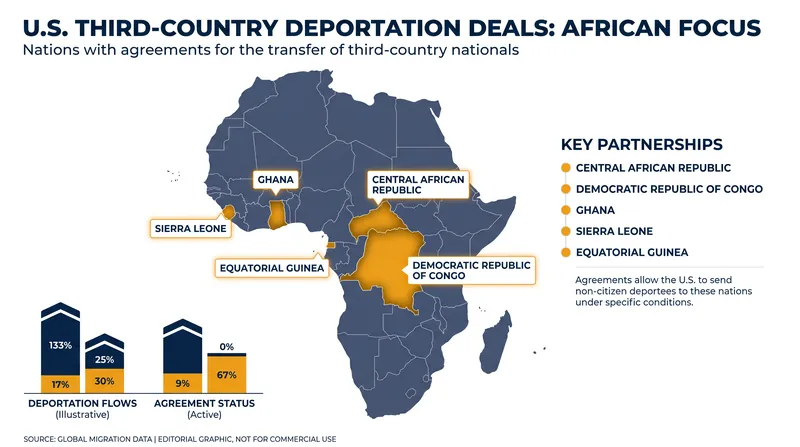 U.S. THIRD-COUNTRY DEPORTATION DEALS: AFRICAN FOCUS
Nations with agreements for the transfer of third-country nationals

GHANA
CENTRAL AFRICAN REPUBLIC
SIERRA LEONE
EQUATORIAL GUINEA
DEMOCRATIC REPUBLIC OF CONGO

KEY PARTNERSHIPS
CENTRAL AFRICAN REPUBLIC
DEMOCRATIC REPUBLIC OF CONGO
GHANA
SIERRA LEONE
EQUATORIAL GUINEA

Agreements allow the U.S. to send non-citizen deportees to these nations under specific conditions.

133%
17%
25%
30%
DEPORTATION FLOWS
(Illustrative)

9%
0%
67%
AGREEMENT STATUS
(Active)

SOURCE: GLOBAL MIGRATION DATA | EDITORIAL GRAPHIC, NOT FOR COMMERCIAL USE