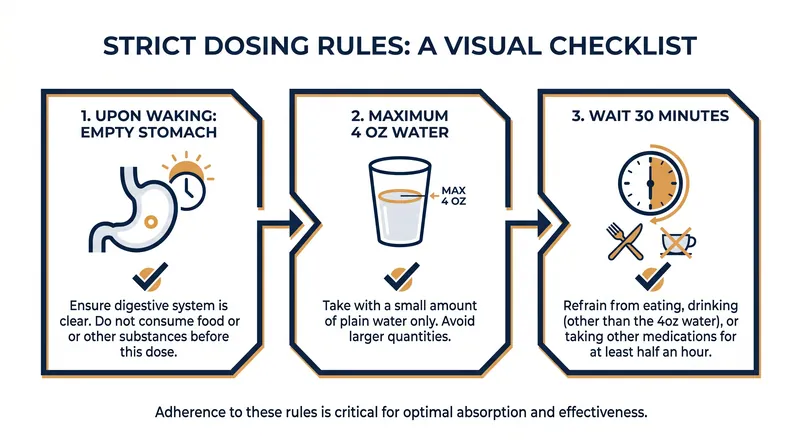 STRICT DOSING RULES: A VISUAL CHECKLIST

1. UPON WAKING: EMPTY STOMACH

Ensure digestive system is clear. Do not consume food or or other substances before this dose.

2. MAXIMUM 4 OZ WATER

MAX 4 OZ

Take with a small amount of plain water only. Avoid larger quantities.

3. WAIT 30 MINUTES

Refrain from eating, drinking (other than the 4oz water), or taking other medications for at least half an hour.

Adherence to these rules is critical for optimal absorption and effectiveness.