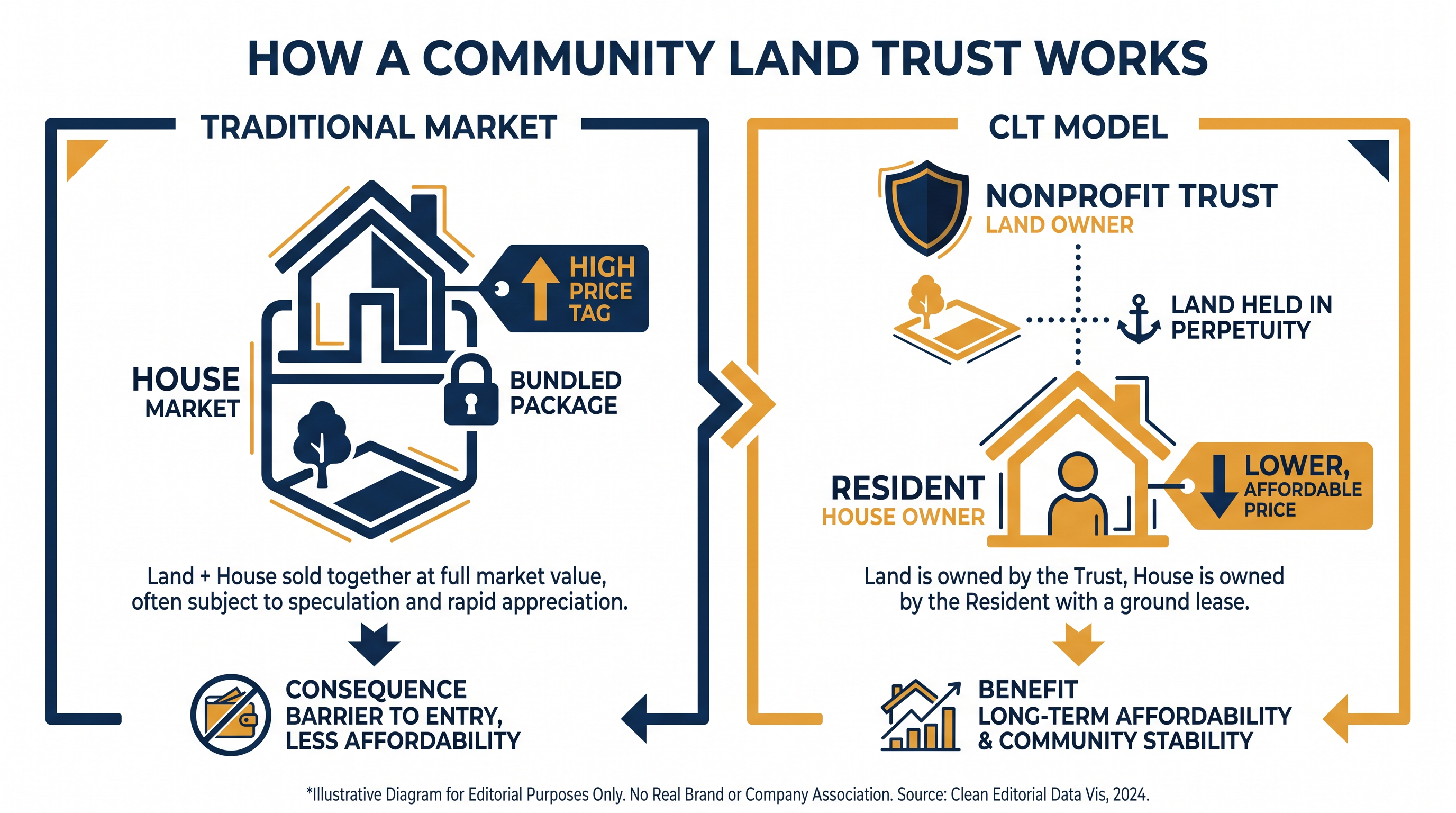 HOW A COMMUNITY LAND TRUST WORKS

TRADITIONAL MARKET

HIGH PRICE TAG

HOUSE MARKET

BUNDLED PACKAGE

Land + House sold together at full market value, often subject to speculation and rapid appreciation.

CONSEQUENCE
BARRIER TO ENTRY, LESS AFFORDABILITY

CLT MODEL

NONPROFIT TRUST
LAND OWNER

LAND HELD IN PERPETUITY

RESIDENT
HOUSE OWNER

LOWER, AFFORDABLE PRICE

Land is owned by the Trust, House is owned by the Resident with a ground lease.

BENEFIT
LONG-TERM AFFORDABILITY & COMMUNITY STABILITY

*Illustrative Diagram for Editorial Purposes Only. No Real Brand or Company Association. Source: Clean Editorial Data Vis, 2024.