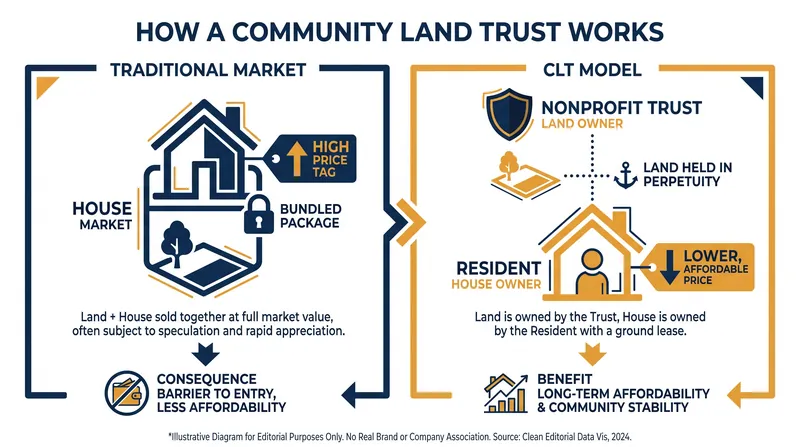 HOW A COMMUNITY LAND TRUST WORKS

TRADITIONAL MARKET

HIGH PRICE TAG

HOUSE MARKET

BUNDLED PACKAGE

Land + House sold together at full market value, often subject to speculation and rapid appreciation.

CONSEQUENCE
BARRIER TO ENTRY, LESS AFFORDABILITY

CLT MODEL

NONPROFIT TRUST
LAND OWNER

LAND HELD IN PERPETUITY

RESIDENT
HOUSE OWNER

LOWER, AFFORDABLE PRICE

Land is owned by the Trust, House is owned by the Resident with a ground lease.

BENEFIT
LONG-TERM AFFORDABILITY & COMMUNITY STABILITY

*Illustrative Diagram for Editorial Purposes Only. No Real Brand or Company Association. Source: Clean Editorial Data Vis, 2024.