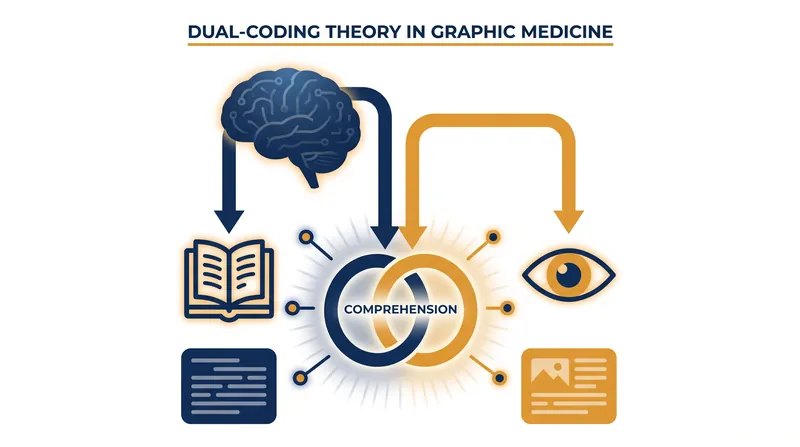 DUAL-CODING THEORY IN GRAPHIC MEDICINE

COMPREHENSION