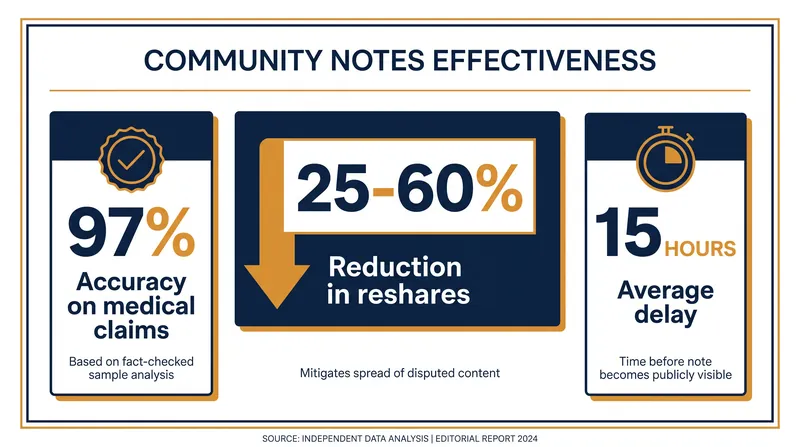 COMMUNITY NOTES EFFECTIVENESS

97%

Accuracy on medical claims

Based on fact-checked sample analysis

25-60%

Reduction in reshares

Mitigates spread of disputed content

15 HOURS

Average delay

Time before note becomes publicly visible

SOURCE: INDEPENDENT DATA ANALYSIS | EDITORIAL REPORT 2024