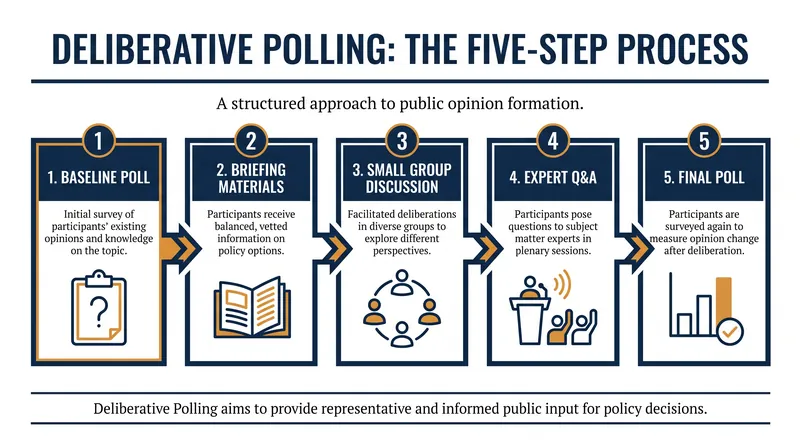 DELIBERATIVE POLLING: THE FIVE-STEP PROCESS

A structured approach to public opinion formation.

1

1. BASELINE POLL

Initial survey of participants' existing opinions and knowledge on the topic.

?

2

2. BRIEFING MATERIALS

Participants receive balanced, vetted information on policy options.

3

3. SMALL GROUP DISCUSSION

Facilitated deliberations in diverse groups to explore different perspectives.

4

4. EXPERT Q&A

Participants pose questions to subject matter experts in plenary sessions.

5

5. FINAL POLL

Participants are surveyed again to measure opinion change after deliberation.

Deliberative Polling aims to provide representative and informed public input for policy decisions.