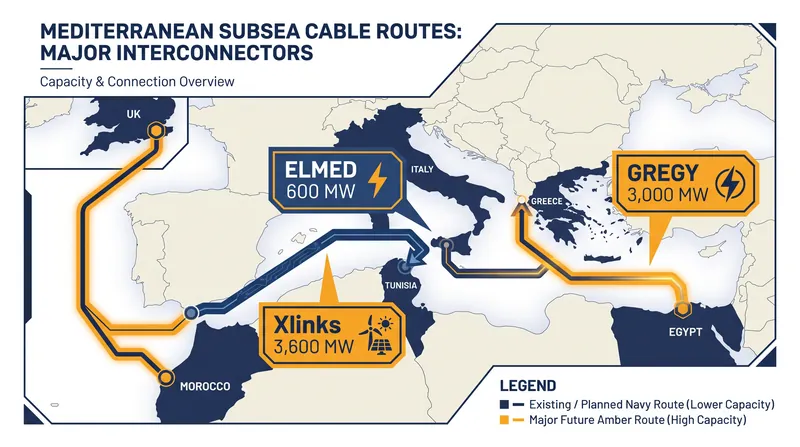 MEDITERRANEAN SUBSEA CABLE ROUTES: MAJOR INTERCONNECTORS

Capacity & Connection Overview

UK

ELMED
600 MW

ITALY

GREGY
3,000 MW

GREECE

TUNISIA

Xlinks
3,600 MW

EGYPT

MOROCCO

LEGEND
Existing / Planned Navy Route (Lower Capacity)
Major Future Amber Route (High Capacity)