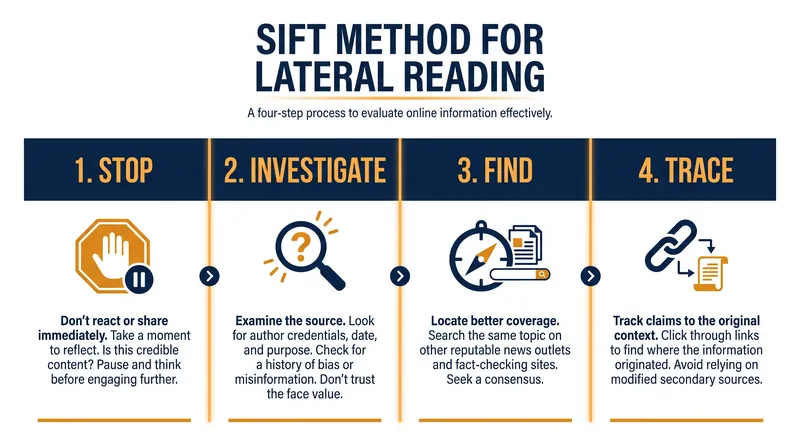 SIFT METHOD FOR LATERAL READING

A four-step process to evaluate online information effectively.

1. STOP

Don't react or share immediately. Take a moment to reflect. Is this credible content? Pause and think before engaging further.

2. INVESTIGATE

Examine the source. Look for author credentials, date, and purpose. Check for a history of bias or misinformation. Don't trust the face value.

3. FIND

Locate better coverage. Search the same topic on other reputable news outlets and fact-checking sites. Seek a consensus.

4. TRACE

Track claims to the original context. Click through links to find where the information originated. Avoid relying on modified secondary sources.