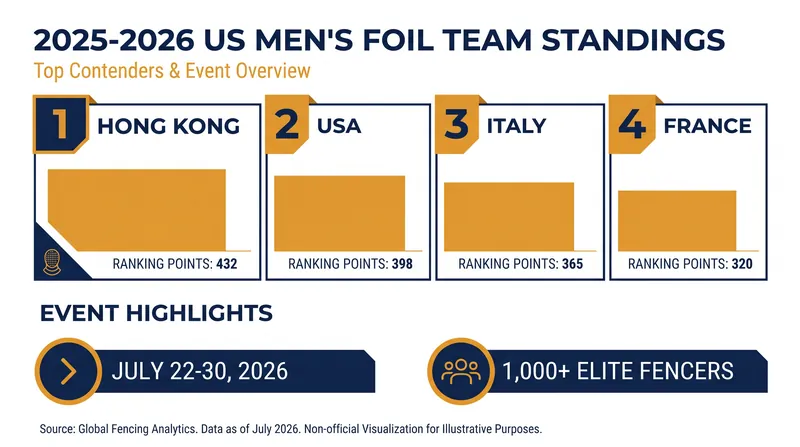 2025-2026 US MEN'S FOIL TEAM STANDINGS

Top Contenders & Event Overview

1 HONG KONG
RANKING POINTS: 432

2 USA
RANKING POINTS: 398

3 ITALY
RANKING POINTS: 365

4 FRANCE
RANKING POINTS: 320

EVENT HIGHLIGHTS

JULY 22-30, 2026

1,000+ ELITE FENCERS

Source: Global Fencing Analytics. Data as of July 2026. Non-official Visualization for Illustrative Purposes.