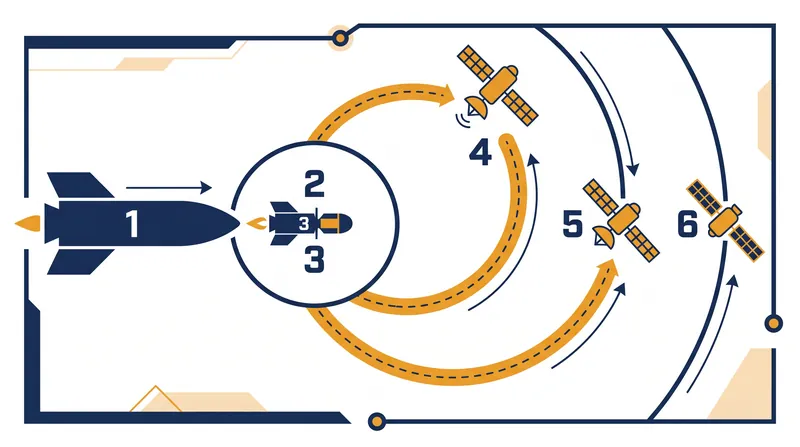 1
2
3
3
4
5
6