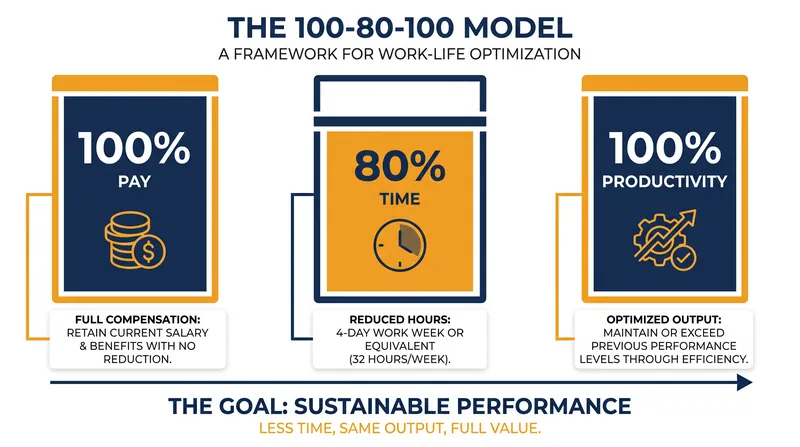 THE 100-80-100 MODEL
A FRAMEWORK FOR WORK-LIFE OPTIMIZATION

100%
PAY

FULL COMPENSATION:
RETAIN CURRENT SALARY & BENEFITS WITH NO REDUCTION.

80%
TIME

REDUCED HOURS:
4-DAY WORK WEEK OR EQUIVALENT (32 HOURS/WEEK).

100%
PRODUCTIVITY

OPTIMIZED OUTPUT:
MAINTAIN OR EXCEED PREVIOUS PERFORMANCE LEVELS THROUGH EFFICIENCY.

THE GOAL: SUSTAINABLE PERFORMANCE
LESS TIME, SAME OUTPUT, FULL VALUE.