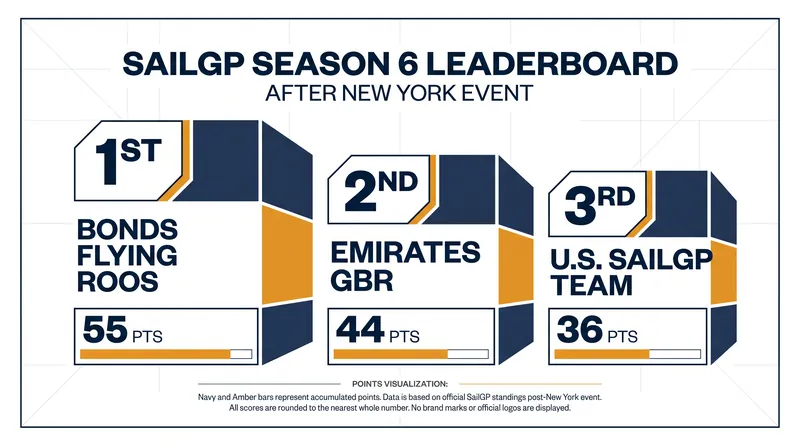 SAILGP SEASON 6 LEADERBOARD
AFTER NEW YORK EVENT

1ST
BONDS FLYING ROOS
55 PTS

2ND
EMIRATES GBR
44 PTS

3RD
U.S. SAILGP TEAM
36 PTS

POINTS VISUALIZATION:
Navy and Amber bars represent accumulated points. Data is based on official SailGP standings post-New York event. All scores are rounded to the nearest whole number. No brand marks or official logos are displayed.