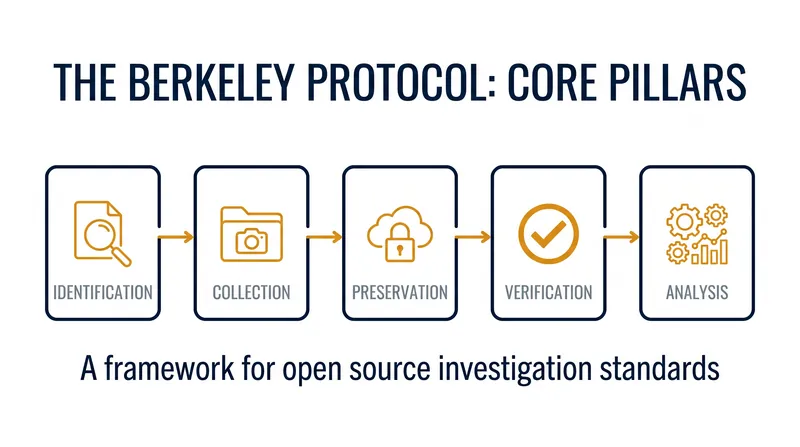 THE BERKELEY PROTOCOL: CORE PILLARS

IDENTIFICATION

COLLECTION

PRESERVATION

VERIFICATION

ANALYSIS

A framework for open source investigation standards