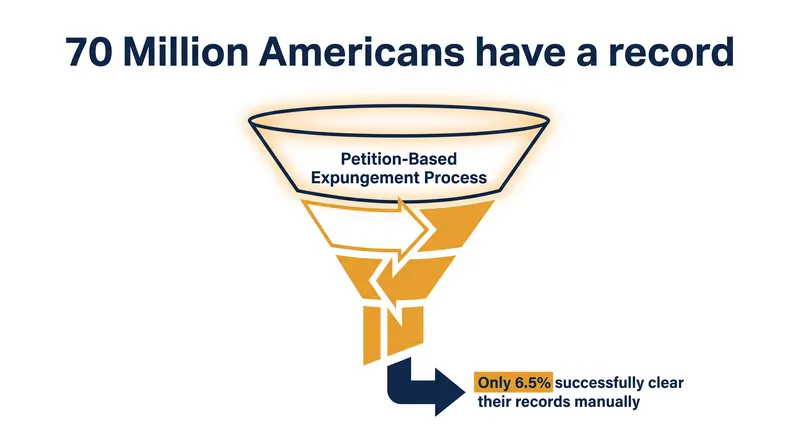 70 Million Americans have a record

Petition-Based Expungement Process

Only 6.5% successfully clear their records manually