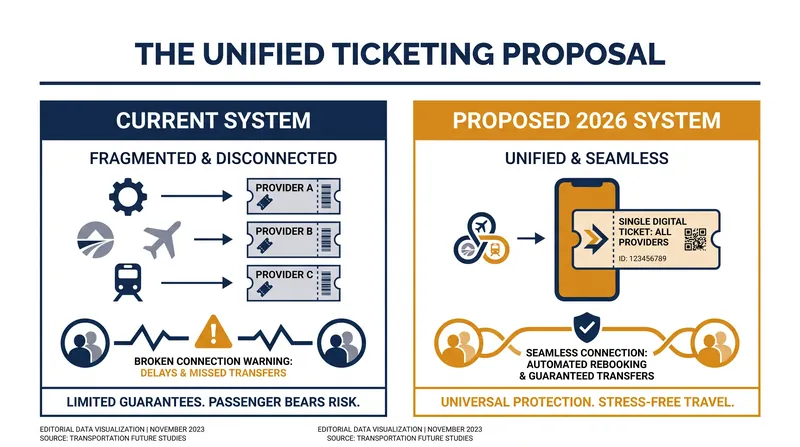 THE UNIFIED TICKETING PROPOSAL

CURRENT SYSTEM

FRAGMENTED & DISCONNECTED

PROVIDER A

PROVIDER B

PROVIDER C

BROKEN CONNECTION WARNING: DELAYS & MISSED TRANSFERS

LIMITED GUARANTEES. PASSENGER BEARS RISK.

PROPOSED 2026 SYSTEM

UNIFIED & SEAMLESS

SINGLE DIGITAL TICKET: ALL PROVIDERS

ID: 123456789

SEAMLESS CONNECTION: AUTOMATED REBOOKING & GUARANTEED TRANSFERS

UNIVERSAL PROTECTION. STRESS-FREE TRAVEL.

EDITORIAL DATA VISUALIZATION | NOVEMBER 2023
SOURCE: TRANSPORTATION FUTURE STUDIES

EDITORIAL DATA VISUALIZATION | NOVEMBER 2023
SOURCE: TRANSPORTATION FUTURE STUDIES